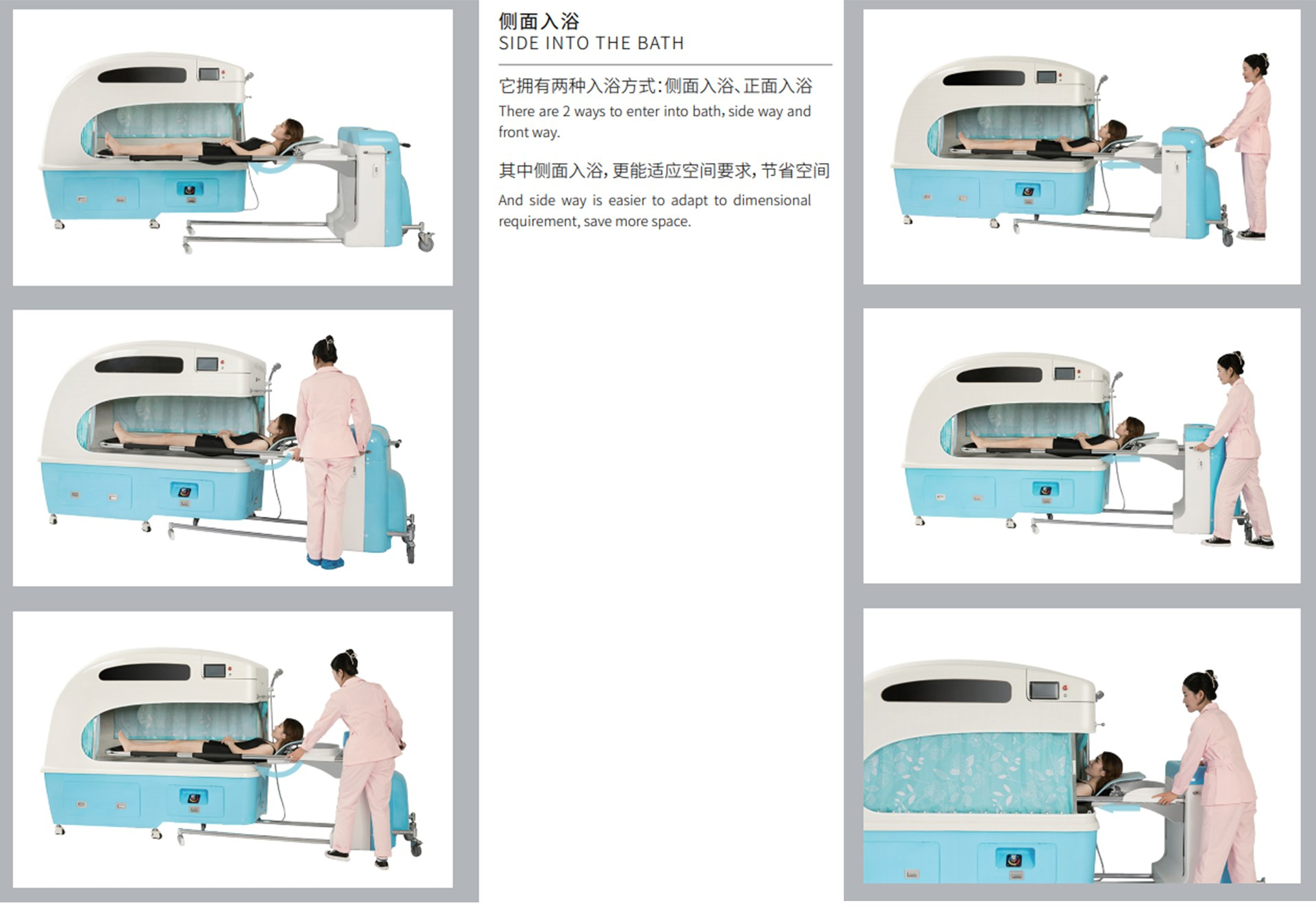 侧面入浴
SIDE INTO THE BATH

它拥有两种入浴方式：侧面入浴、正面入浴
There are 2 ways to enter into bath, side way and front way.

其中侧面入浴，更能适应空间要求，节省空间
And side way is easier to adapt to dimensional requirement, save more space.